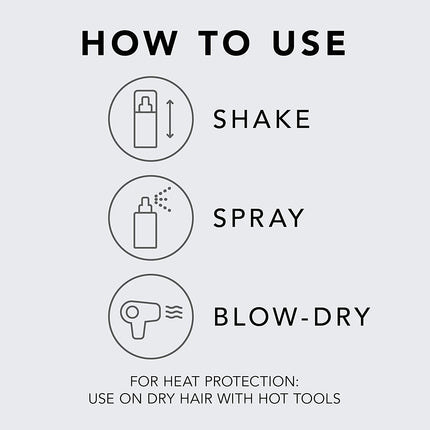 HOW TO USE

SHAKE

SPRAY

BLOW-DRY

FOR HEAT PROTECTION:
USE ON DRY HAIR WITH HOT TOOLS