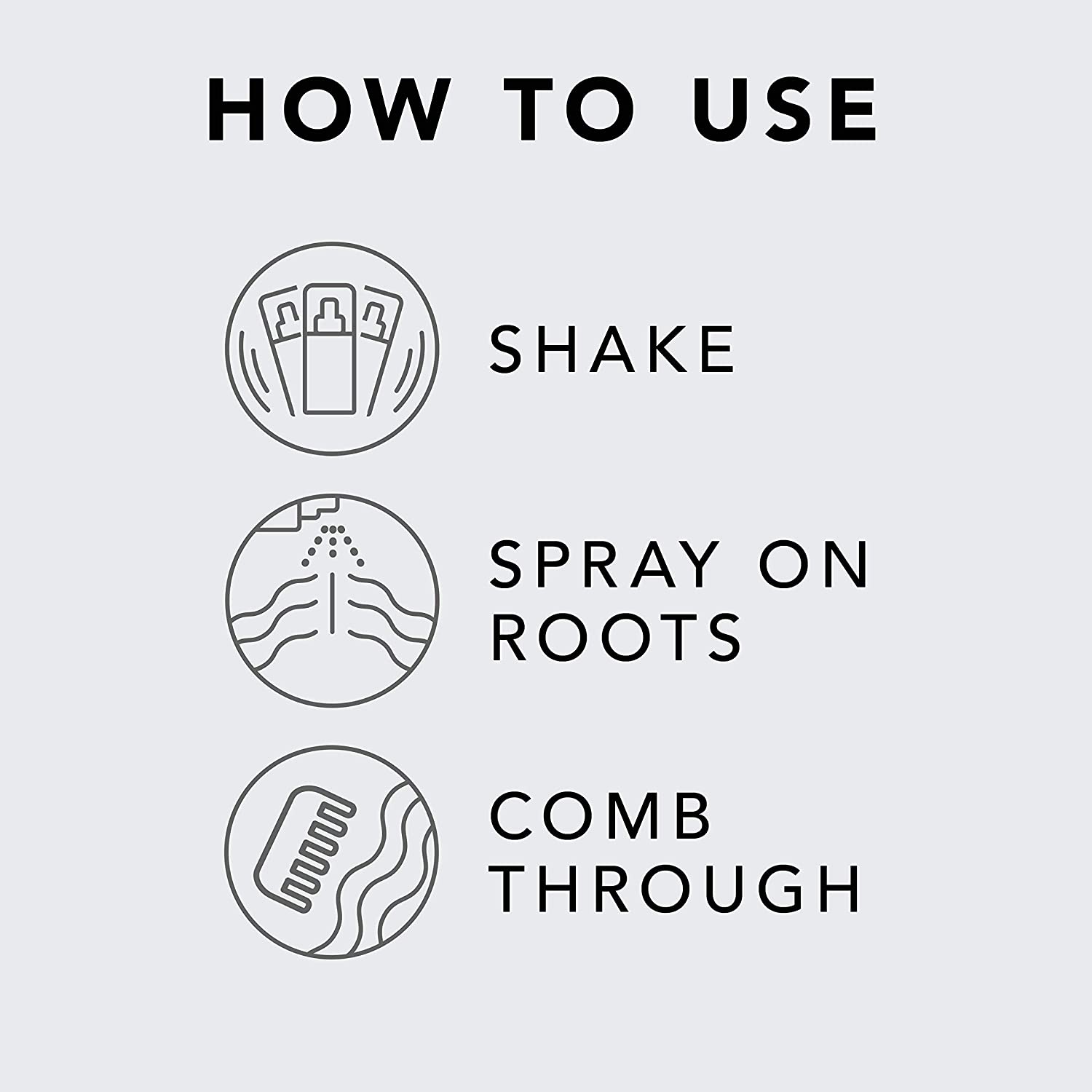 HOW TO USE

SHAKE

SPRAY ON ROOTS

COMB THROUGH