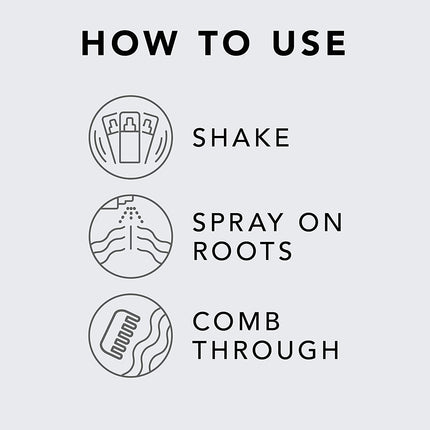 HOW TO USE

SHAKE

SPRAY ON ROOTS

COMB THROUGH