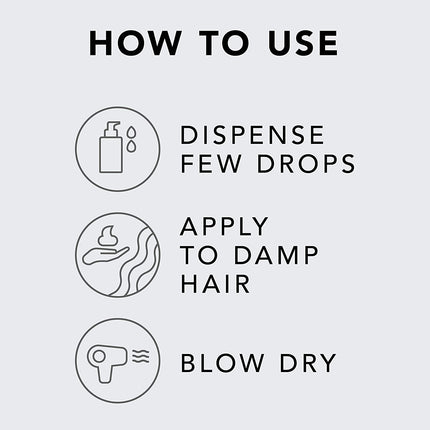 HOW TO USE

DISPENSE FEW DROPS

APPLY TO DAMP HAIR

BLOW DRY