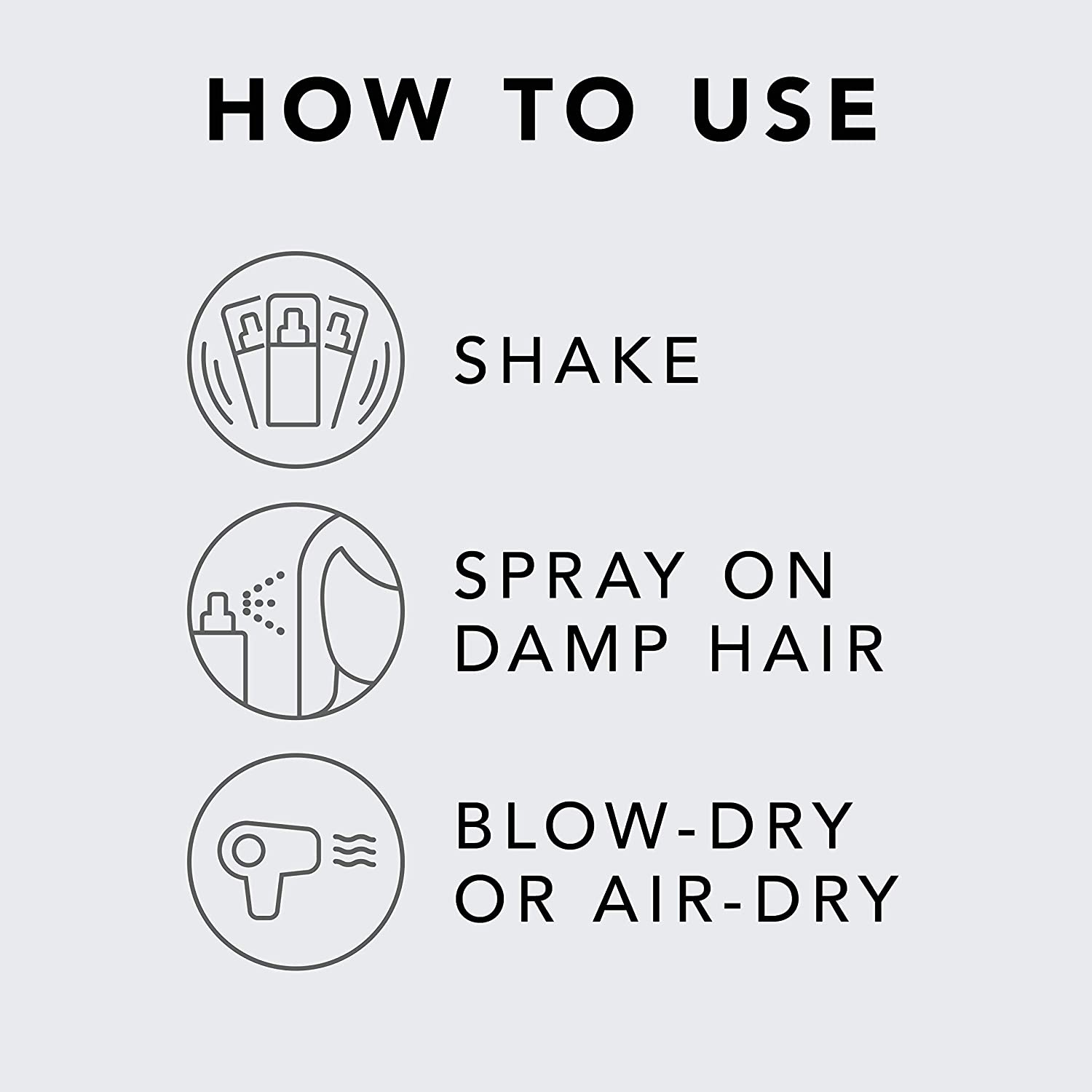 HOW TO USE

SHAKE

SPRAY ON DAMP HAIR

BLOW-DRY OR AIR-DRY