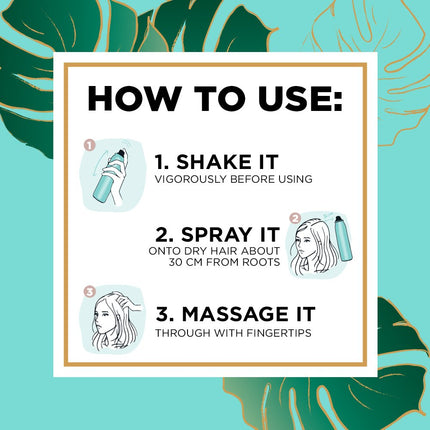 HOW TO USE:

1

1. SHAKE IT
VIGOROUSLY BEFORE USING

2

2. SPRAY IT
ONTO DRY HAIR ABOUT 30 CM FROM ROOTS

3

3. MASSAGE IT
THROUGH WITH FINGERTIPS