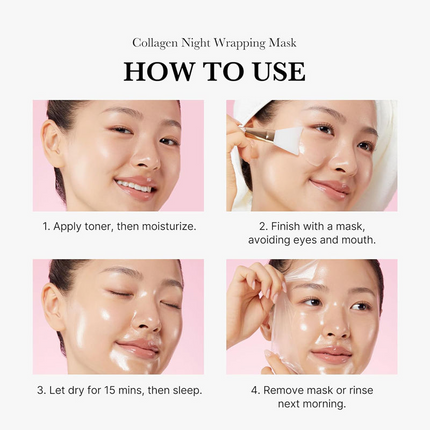 Collagen Night Wrapping Mask

HOW TO USE

1. Apply toner, then moisturize.

2. Finish with a mask, avoiding eyes and mouth.

3. Let dry for 15 mins, then sleep.

4. Remove mask or rinse next morning.