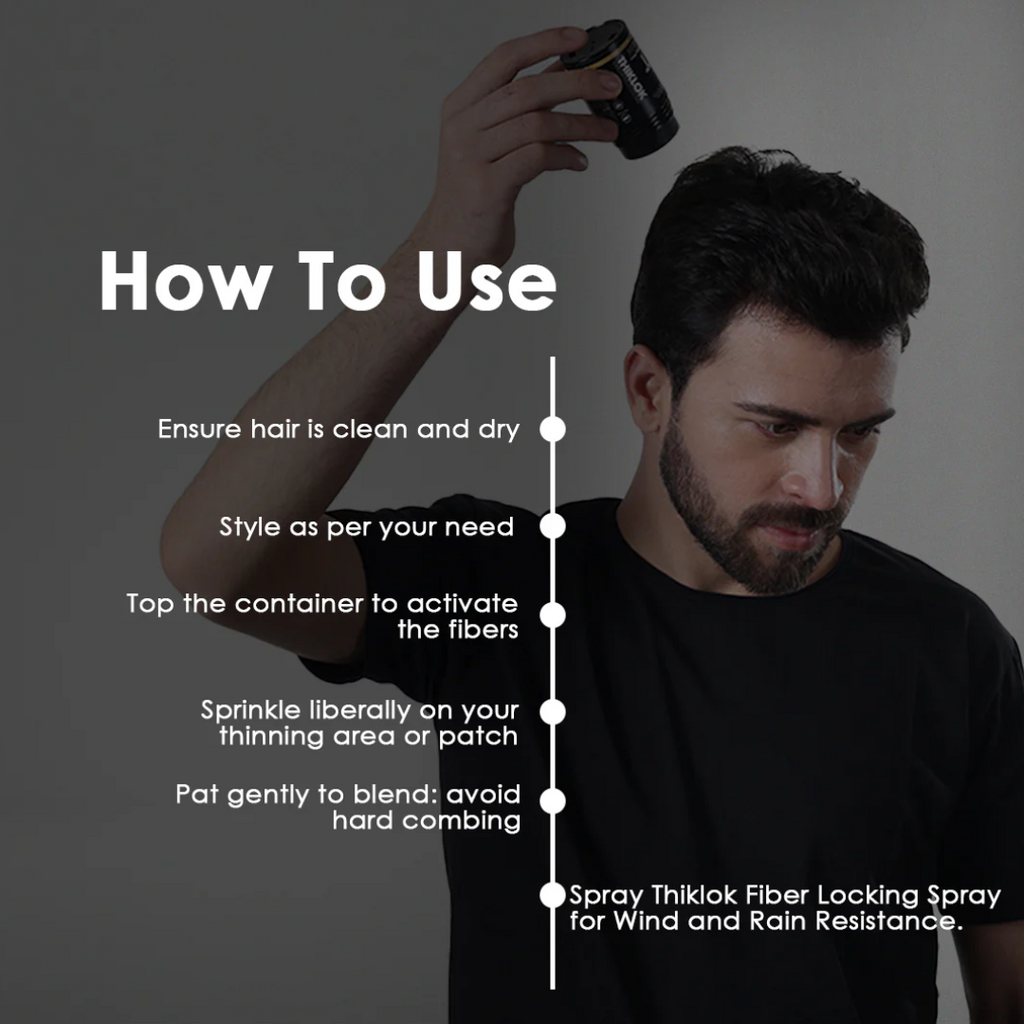 THIKLOK

How To Use

Ensure hair is clean and dry

Style as per your need

Top the container to activate the fibers

Sprinkle liberally on your thinning area or patch

Pat gently to blend: avoid hard combing

Spray Thiklok Fiber Locking Spray for Wind and Rain Resistance.