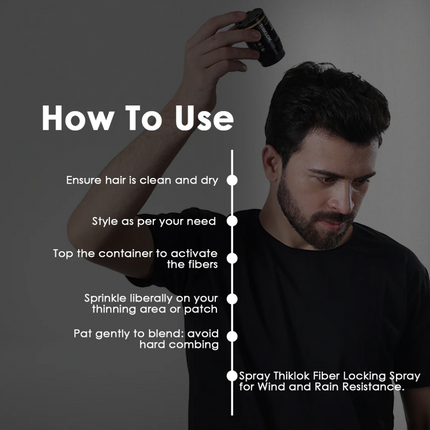 How To Use

Ensure hair is clean and dry

Style as per your need

Top the container to activate the fibers

Sprinkle liberally on your thinning area or patch

Pat gently to blend: avoid hard combing

Spray Thiklok Fiber Locking Spray for Wind and Rain Resistance.