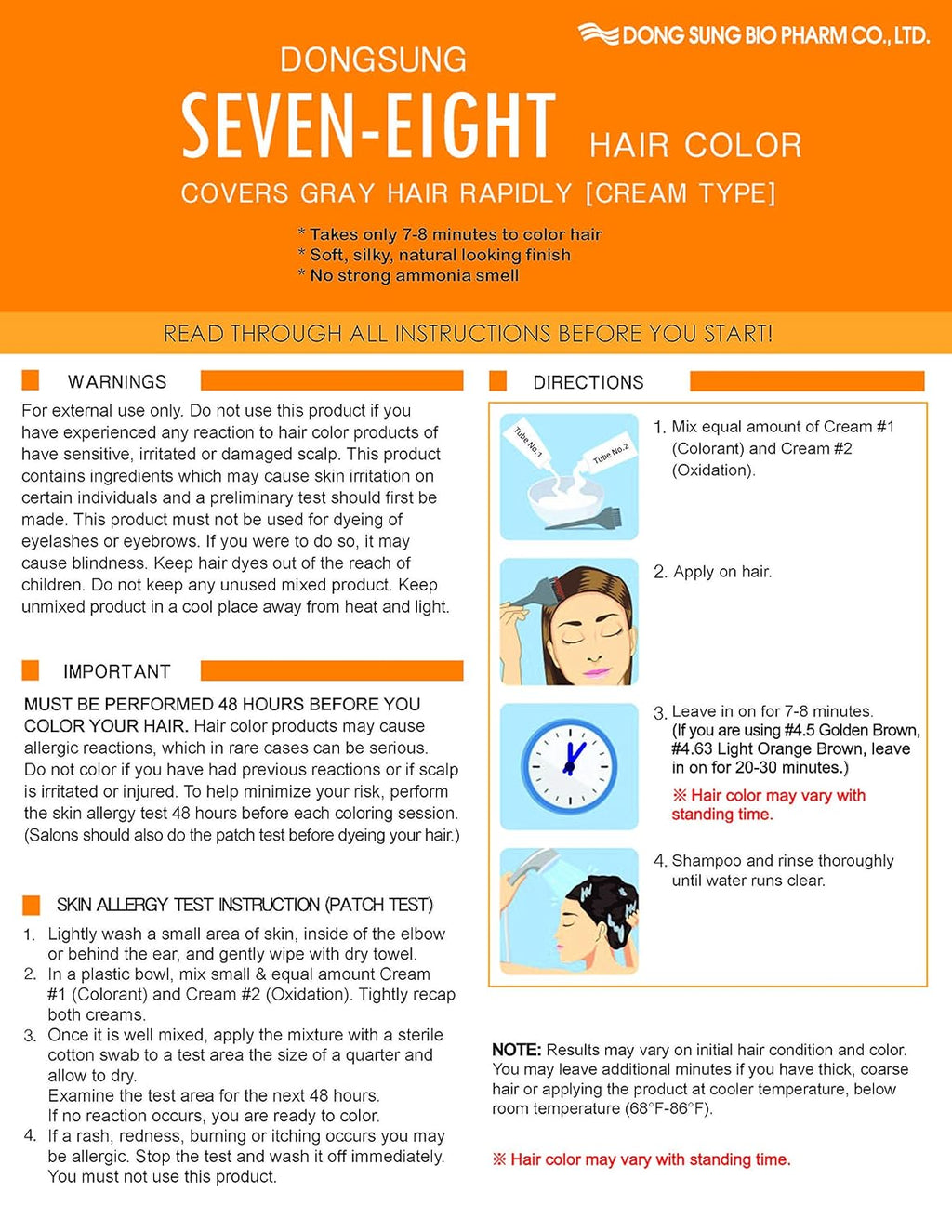 DONG SUNG BIO PHARM CO., LTD.

DONGSUNG
SEVEN-EIGHT HAIR COLOR
COVERS GRAY HAIR RAPIDLY [CREAM TYPE]

* Takes only 7-8 minutes to color hair
* Soft, silky, natural looking finish
* No strong ammonia smell

READ THROUGH ALL INSTRUCTIONS BEFORE YOU START!

WARNINGS

For external use only. Do not use this product if you have experienced any reaction to hair color products of have sensitive, irritated or damaged scalp. This product contains ingredients which may cause skin irritation on certain individuals and a preliminary test should first be made. This product must not be used for dyeing of eyelashes or eyebrows. If you were to do so, it may cause blindness. Keep hair dyes out of the reach of children. Do not keep any unused mixed product. Keep unmixed product in a cool place away from heat and light.

IMPORTANT

MUST BE PERFORMED 48 HOURS BEFORE YOU COLOR YOUR HAIR. Hair color products may cause allergic reactions, which in rare cases can be serious. Do not color if you have had previous reactions or if scalp is irritated or injured. To help minimize your risk, perform the skin allergy test 48 hours before each coloring session. (Salons should also do the patch test before dyeing your hair.)

SKIN ALLERGY TEST INSTRUCTION (PATCH TEST)

1. Lightly wash a small area of skin, inside of the elbow or behind the ear, and gently wipe with dry towel.
2. In a plastic bowl, mix small & equal amount Cream #1 (Colorant) and Cream #2 (Oxidation). Tightly recap both creams.
3. Once it is well mixed, apply the mixture with a sterile cotton swab to a test area the size of a quarter and allow to dry.
Examine the test area for the next 48 hours.
If no reaction occurs, you are ready to color.
4. If a rash, redness, burning or itching occurs you may be allergic. Stop the test and wash it off immediately. You must not use this product.

DIRECTIONS

Tube No.1
Tube No.2

1. Mix equal amount of Cream #1 (Colorant) and Cream #2 (Oxidation).

2. Apply on hair.

3. Leave in on for 7-8 minutes. (If you are using #4.5 Golden Brown, #4.63 Light Orange Brown, leave in on for 20-30 minutes.)
※ Hair color may vary with standing time.

4. Shampoo and rinse thoroughly until water runs clear.

NOTE: Results may vary on initial hair condition and color. You may leave additional minutes if you have thick, coarse hair or applying the product at cooler temperature, below room temperature (68°F-86°F).

※ Hair color may vary with standing time.