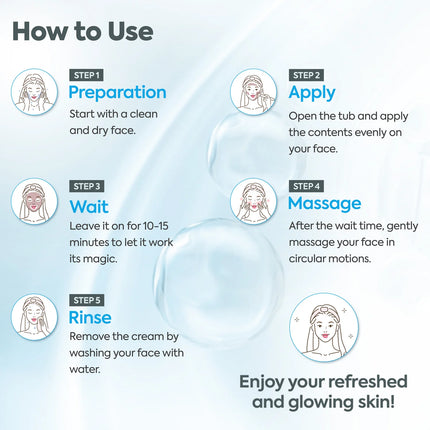 How to Use

STEP 1
Preparation
Start with a clean and dry face.

STEP 2
Apply
Open the tub and apply the contents evenly on your face.

STEP 3
Wait
Leave it on for 10-15 minutes to let it work its magic.

STEP 4
Massage
After the wait time, gently massage your face in circular motions.

STEP 5
Rinse
Remove the cream by washing your face with water.

Enjoy your refreshed and glowing skin!