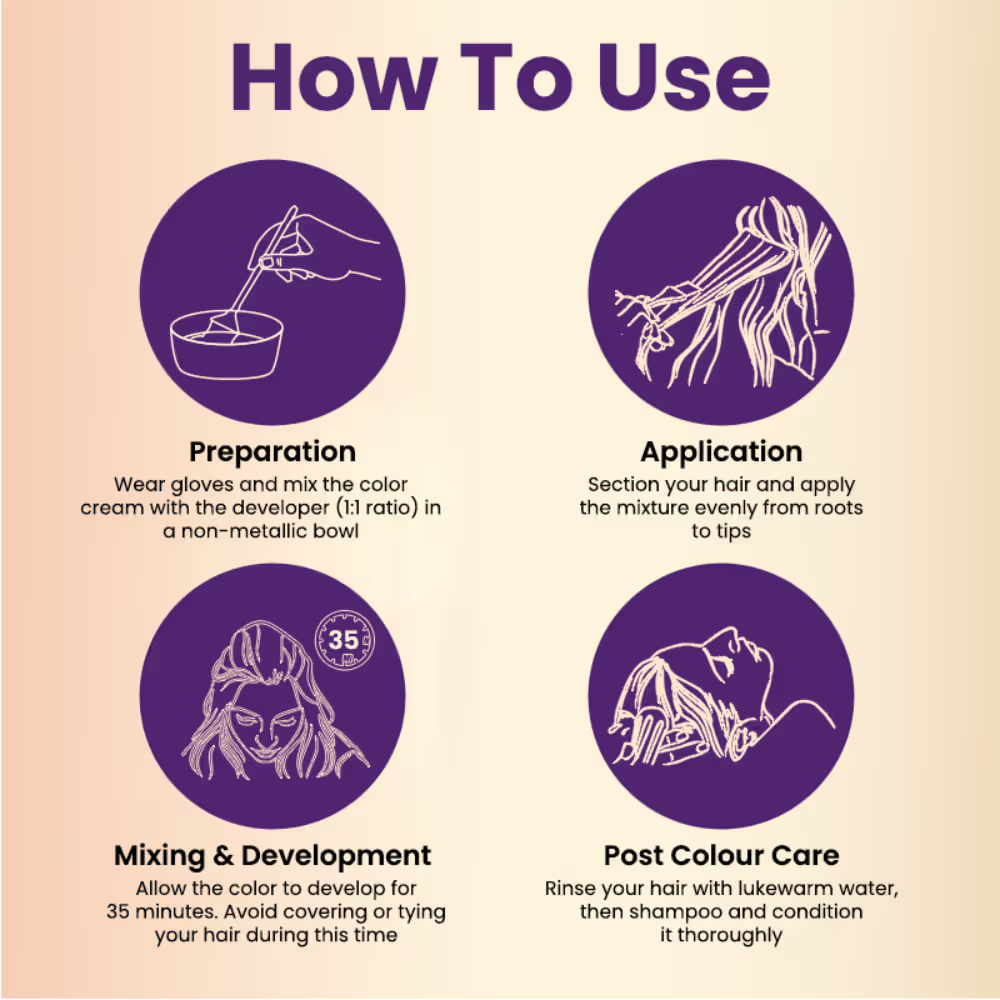 How To Use

Preparation
Wear gloves and mix the color cream with the developer (1:1 ratio) in a non-metallic bowl

Application
Section your hair and apply the mixture evenly from roots to tips

35

Mixing & Development
Allow the color to develop for 35 minutes. Avoid covering or tying your hair during this time

Post Colour Care
Rinse your hair with lukewarm water, then shampoo and condition it thoroughly