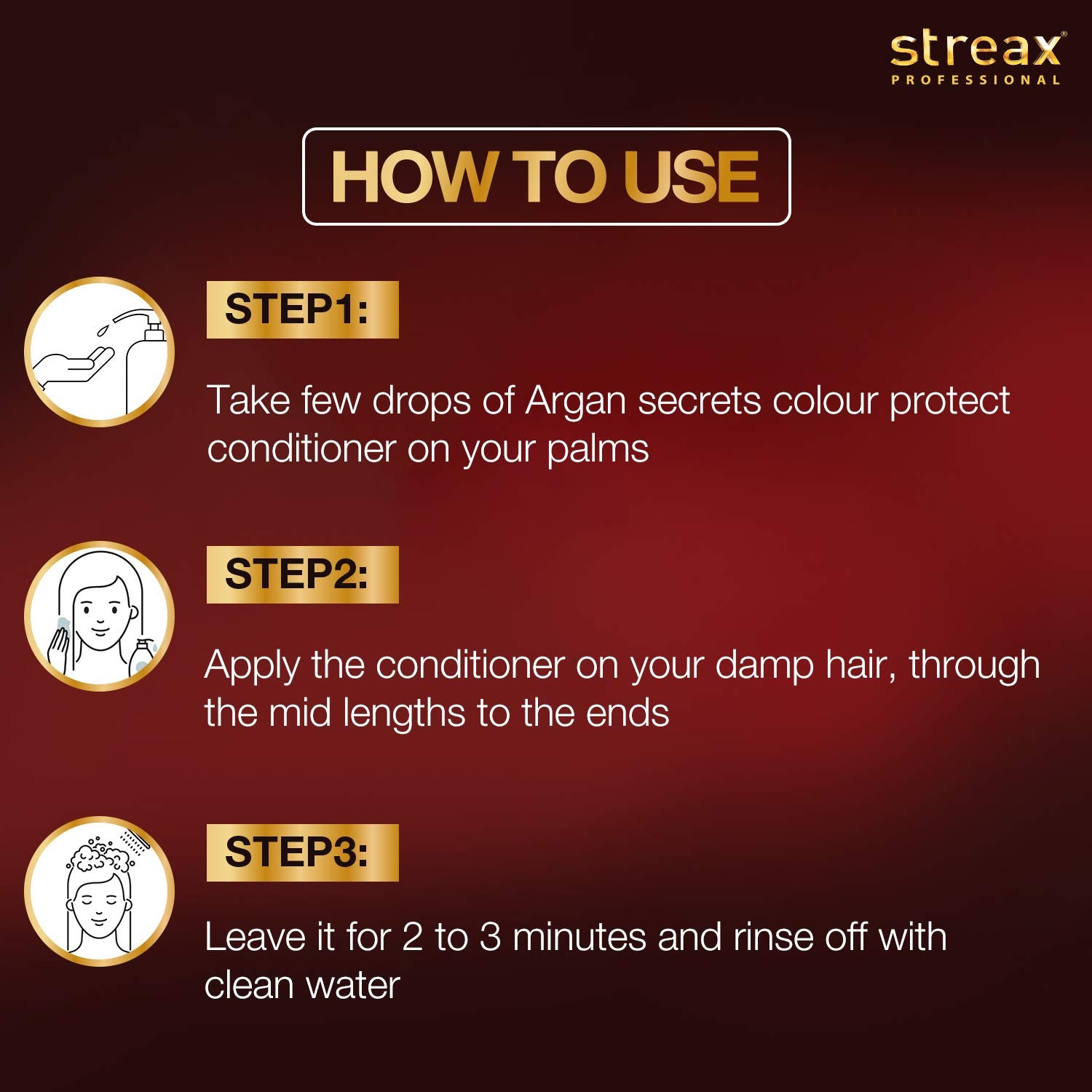 streax®
PROFESSIONAL

HOW TO USE

STEP1:

Take few drops of Argan secrets colour protect conditioner on your palms

STEP2:

Apply the conditioner on your damp hair, through the mid lengths to the ends

STEP3:

Leave it for 2 to 3 minutes and rinse off with clean water