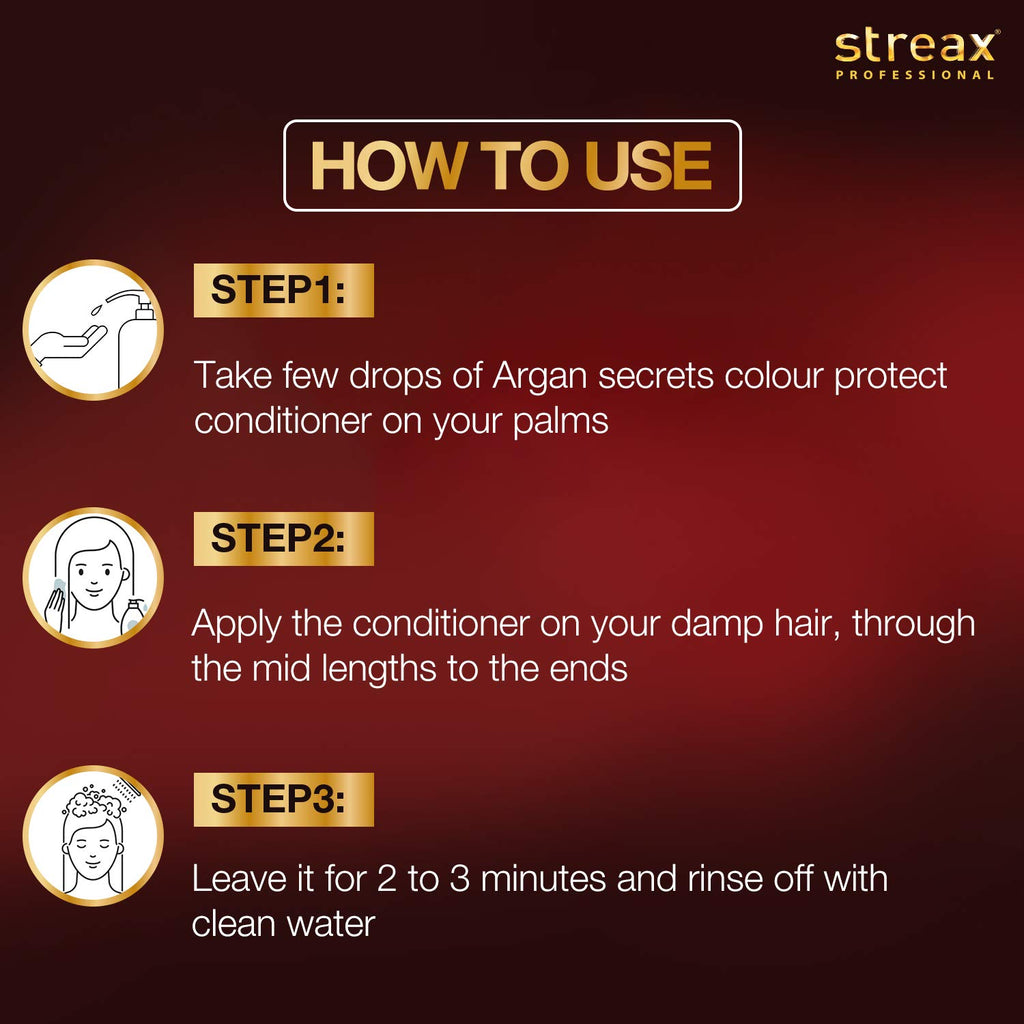 streax®
PROFESSIONAL

HOW TO USE

STEP1:

Take few drops of Argan secrets colour protect conditioner on your palms

STEP2:

Apply the conditioner on your damp hair, through the mid lengths to the ends

STEP3:

Leave it for 2 to 3 minutes and rinse off with clean water