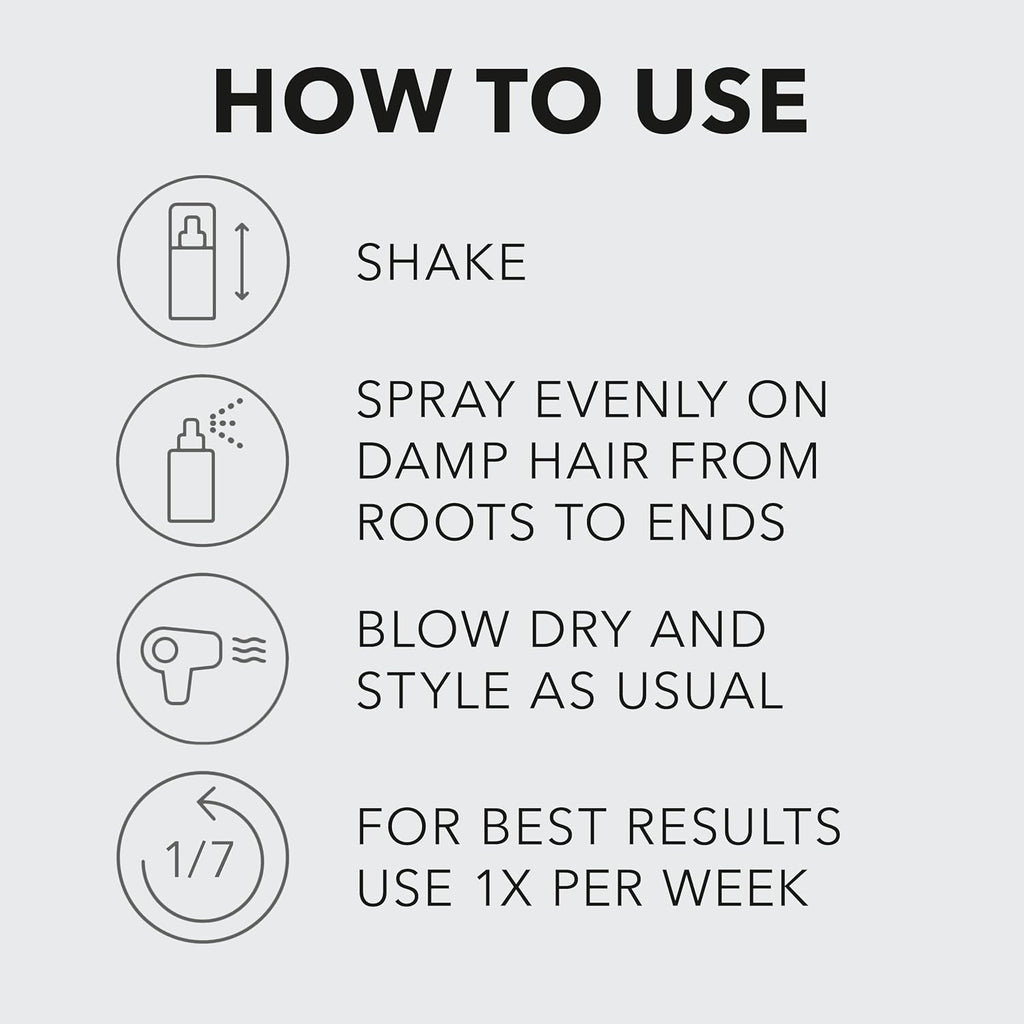 HOW TO USE

SHAKE

SPRAY EVENLY ON DAMP HAIR FROM ROOTS TO ENDS

BLOW DRY AND STYLE AS USUAL

1/7

FOR BEST RESULTS USE 1X PER WEEK