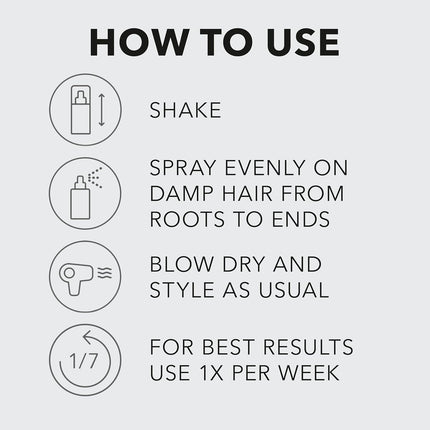 HOW TO USE

SHAKE

SPRAY EVENLY ON DAMP HAIR FROM ROOTS TO ENDS

BLOW DRY AND STYLE AS USUAL

1/7

FOR BEST RESULTS USE 1X PER WEEK