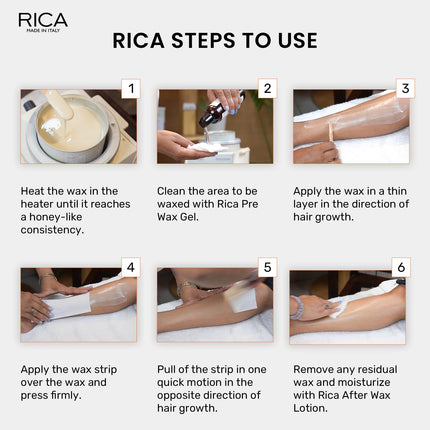 RICA
MADE IN ITALY

RICA STEPS TO USE

1

Heat the wax in the heater until it reaches a honey-like consistency.

2

Clean the area to be waxed with Rica Pre Wax Gel.

3

Apply the wax in a thin layer in the direction of hair growth.

4

Apply the wax strip over the wax and press firmly.

5

Pull of the strip in one quick motion in the opposite direction of hair growth.

6

Remove any residual wax and moisturize with Rica After Wax Lotion.