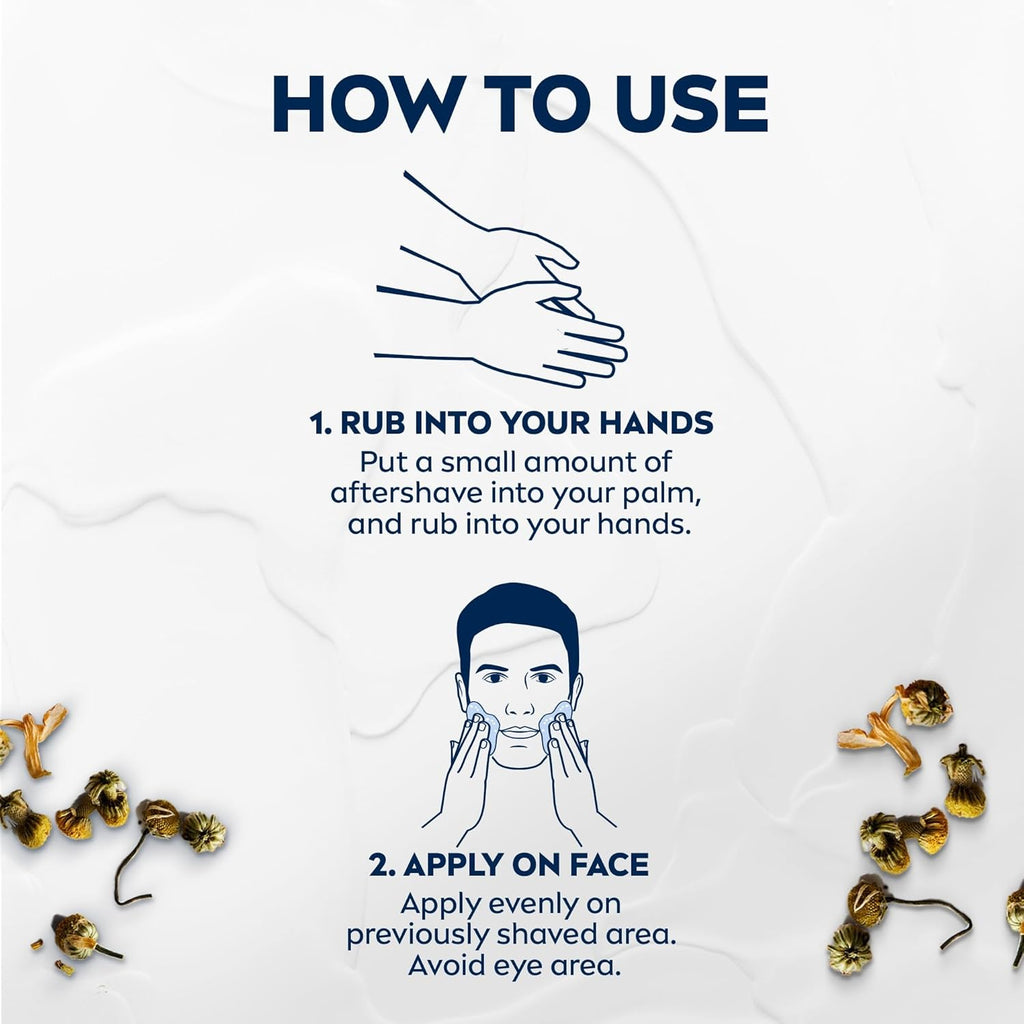 HOW TO USE

1. RUB INTO YOUR HANDS
Put a small amount of aftershave into your palm, and rub into your hands.

2. APPLY ON FACE
Apply evenly on previously shaved area. Avoid eye area.