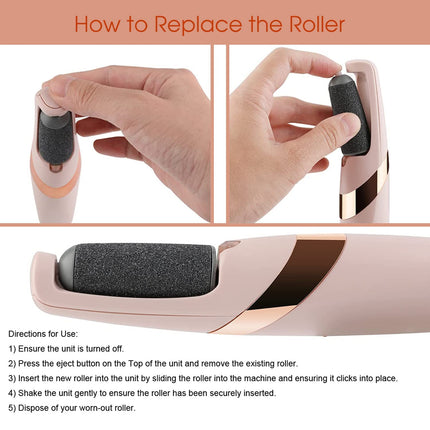 How to Replace the Roller

Directions for Use:

1) Ensure the unit is turned off.

2) Press the eject button on the Top of the unit and remove the existing roller.

3) Insert the new roller into the unit by sliding the roller into the machine and ensuring it clicks into place.

4) Shake the unit gently to ensure the roller has been securely inserted.

5) Dispose of your worn-out roller.