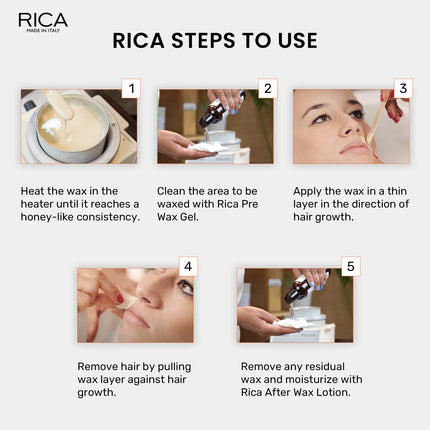 RICA
MADE IN ITALY

RICA STEPS TO USE

1

Heat the wax in the heater until it reaches a honey-like consistency.

2

Clean the area to be waxed with Rica Pre Wax Gel.

3

Apply the wax in a thin layer in the direction of hair growth.

4

Remove hair by pulling wax layer against hair growth.

5

Remove any residual wax and moisturize with Rica After Wax Lotion.