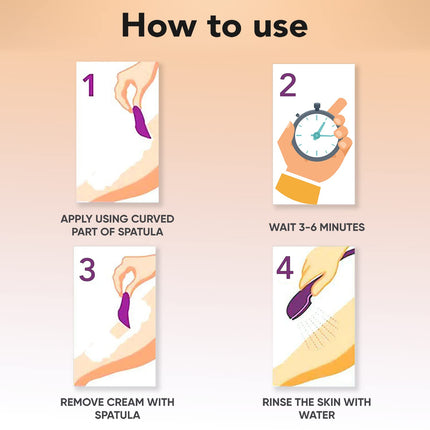 How to use

1

APPLY USING CURVED PART OF SPATULA

2

WAIT 3-6 MINUTES

3

REMOVE CREAM WITH SPATULA

4

RINSE THE SKIN WITH WATER