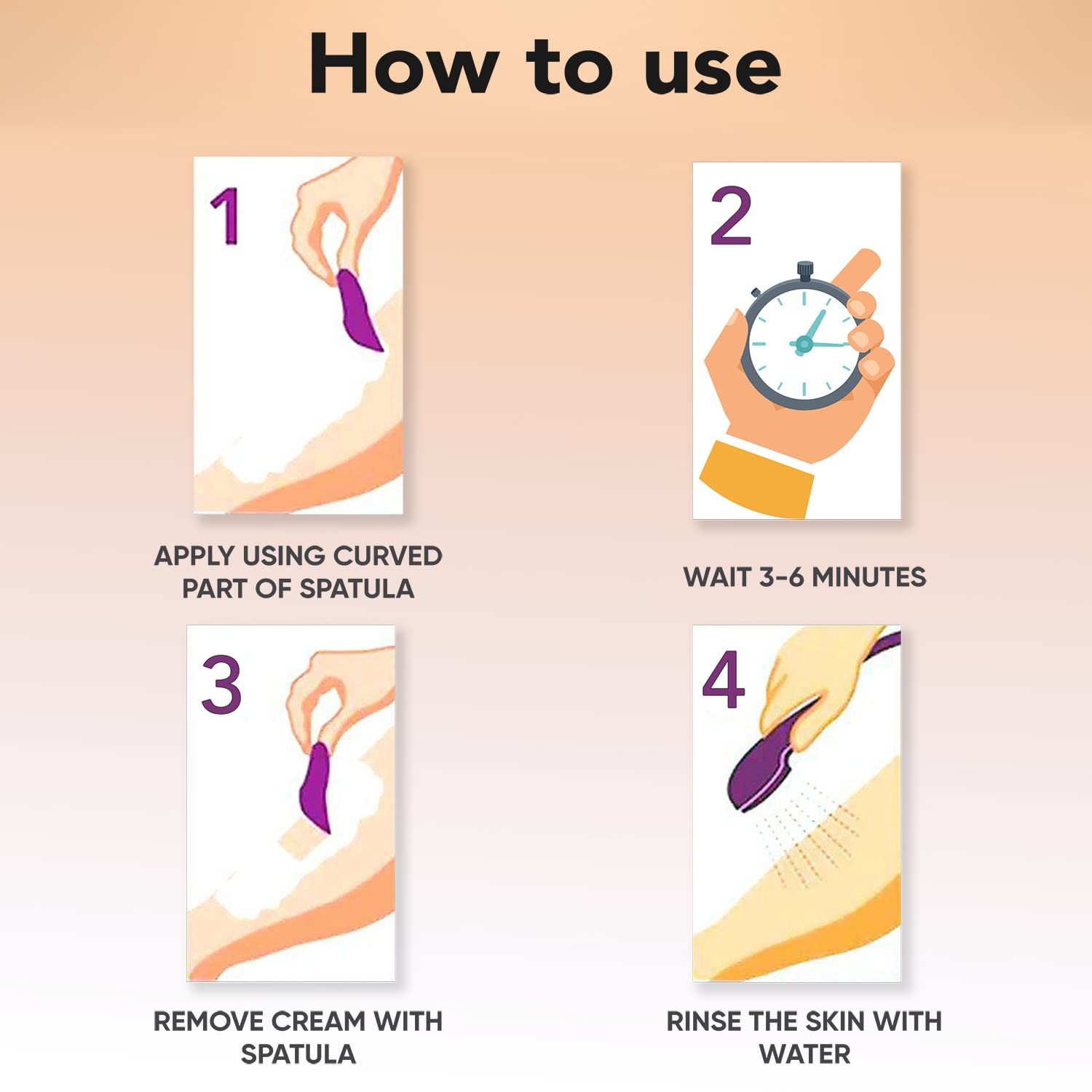 How to use

1

APPLY USING CURVED PART OF SPATULA

2

WAIT 3-6 MINUTES

3

REMOVE CREAM WITH SPATULA

4

RINSE THE SKIN WITH WATER