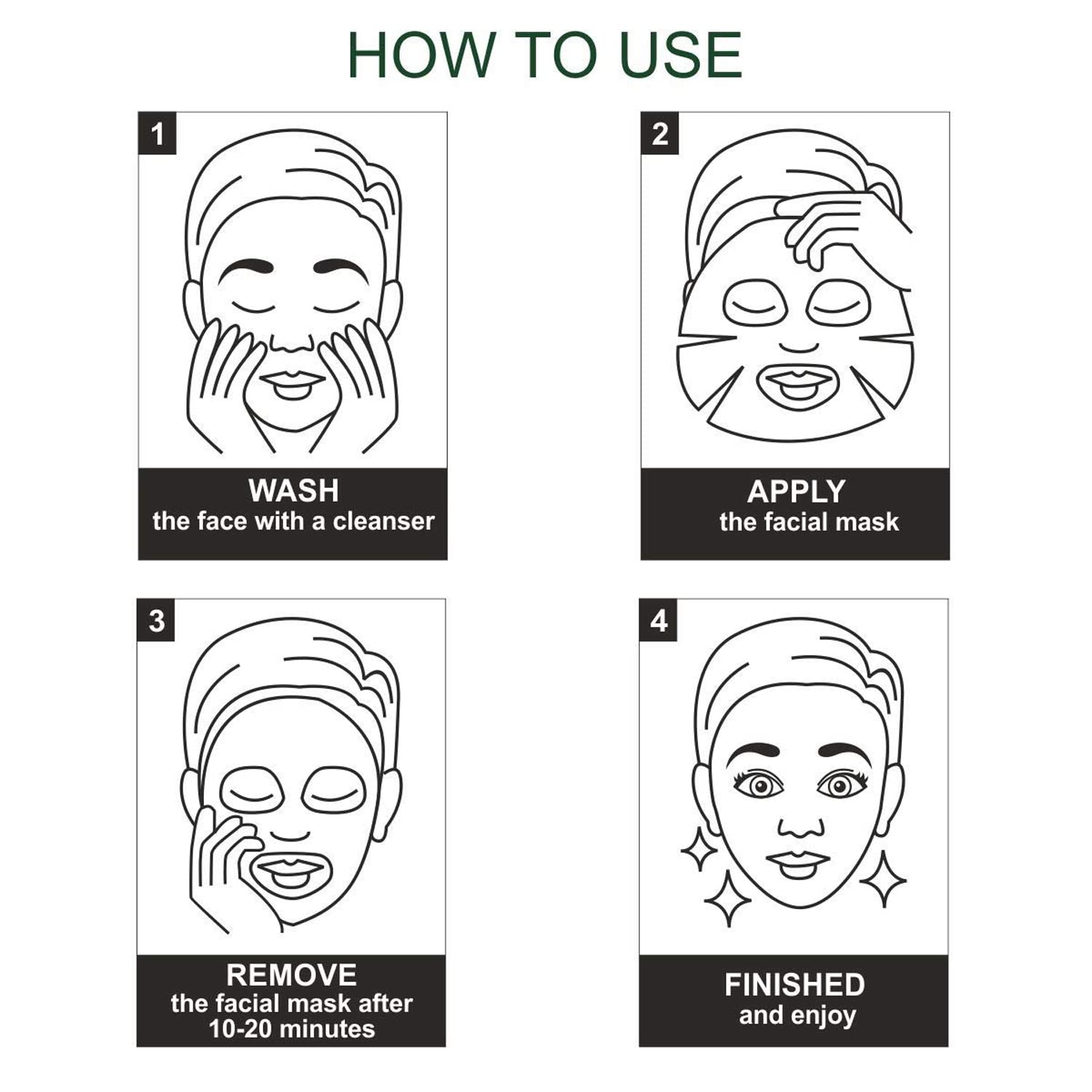 HOW TO USE

1

WASH
the face with a cleanser

2

APPLY
the facial mask

3

REMOVE
the facial mask after 10-20 minutes

4

FINISHED
and enjoy