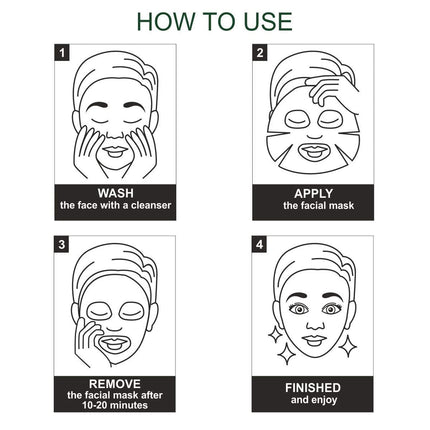 HOW TO USE

1

WASH
the face with a cleanser

2

APPLY
the facial mask

3

REMOVE
the facial mask after 10-20 minutes

4

FINISHED
and enjoy