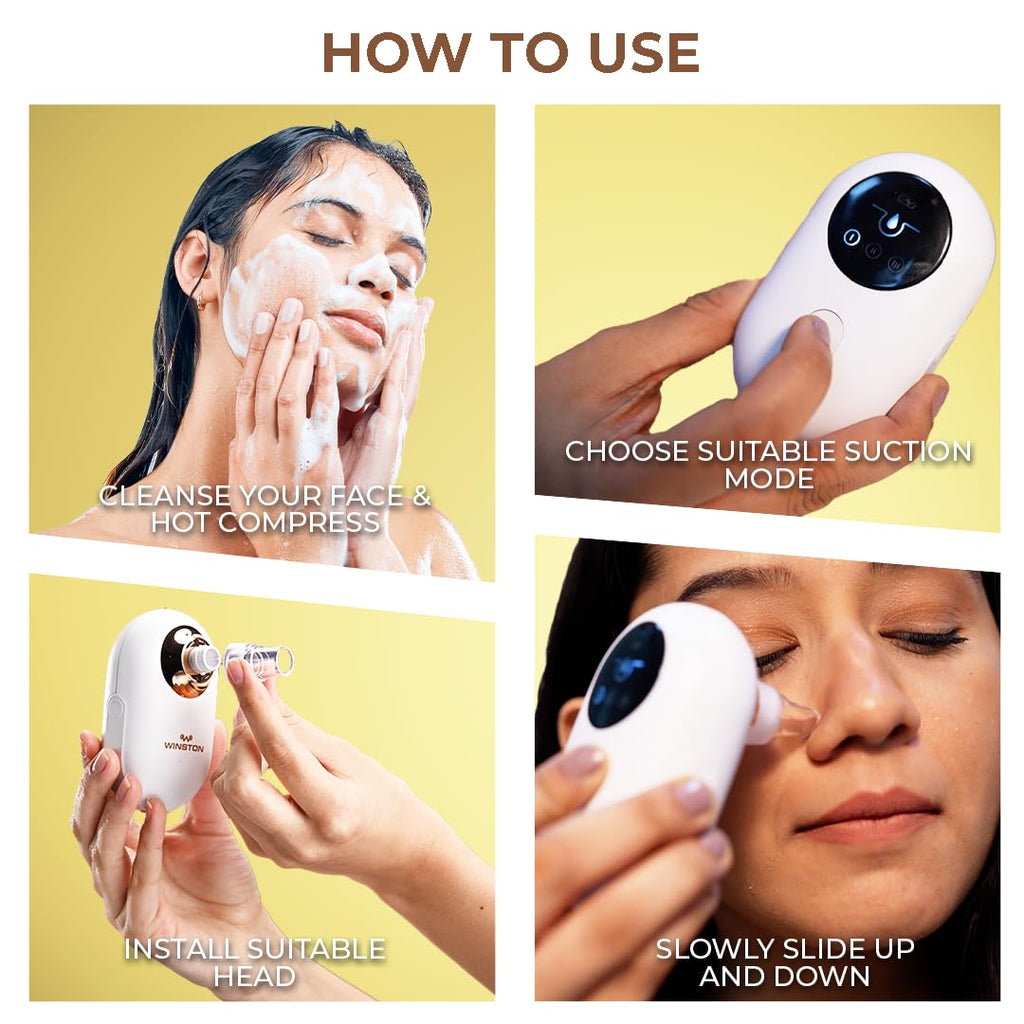 HOW TO USE

CLEANSE YOUR FACE & HOT COMPRESS

CHOOSE SUITABLE SUCTION MODE

WINSTON

INSTALL SUITABLE HEAD

SLOWLY SLIDE UP AND DOWN