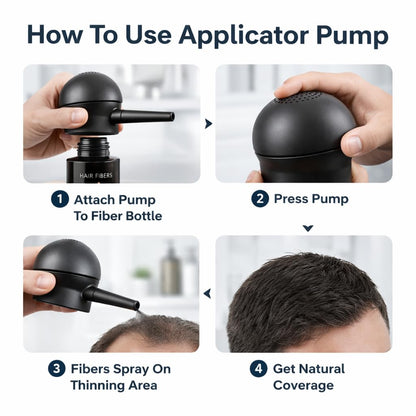 How To Use Applicator Pump

HAIR FIBERS

1 Attach Pump To Fiber Bottle

2 Press Pump

3 Fibers Spray On Thinning Area

4 Get Natural Coverage