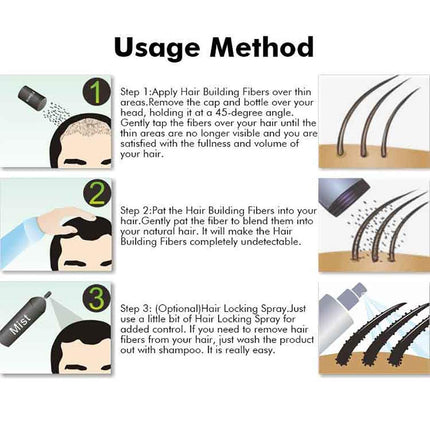 Usage Method

1

Step 1:Apply Hair Building Fibers over thin areas.Remove the cap and bottle over your head, holding it at a 45-degree angle. Gently tap the fibers over your hair until the thin areas are no longer visible and you are satisfied with the fullness and volume of your hair.

2

Step 2:Pat the Hair Building Fibers into your hair.Gently pat the fiber to blend them into your natural hair. It will make the Hair Building Fibers completely undetectable.

3

Mist

Step 3: (Optional)Hair Locking Spray.Just use a little bit of Hair Locking Spray for added control. If you need to remove hair fibers from your hair, just wash the product out with shampoo. It is really easy.