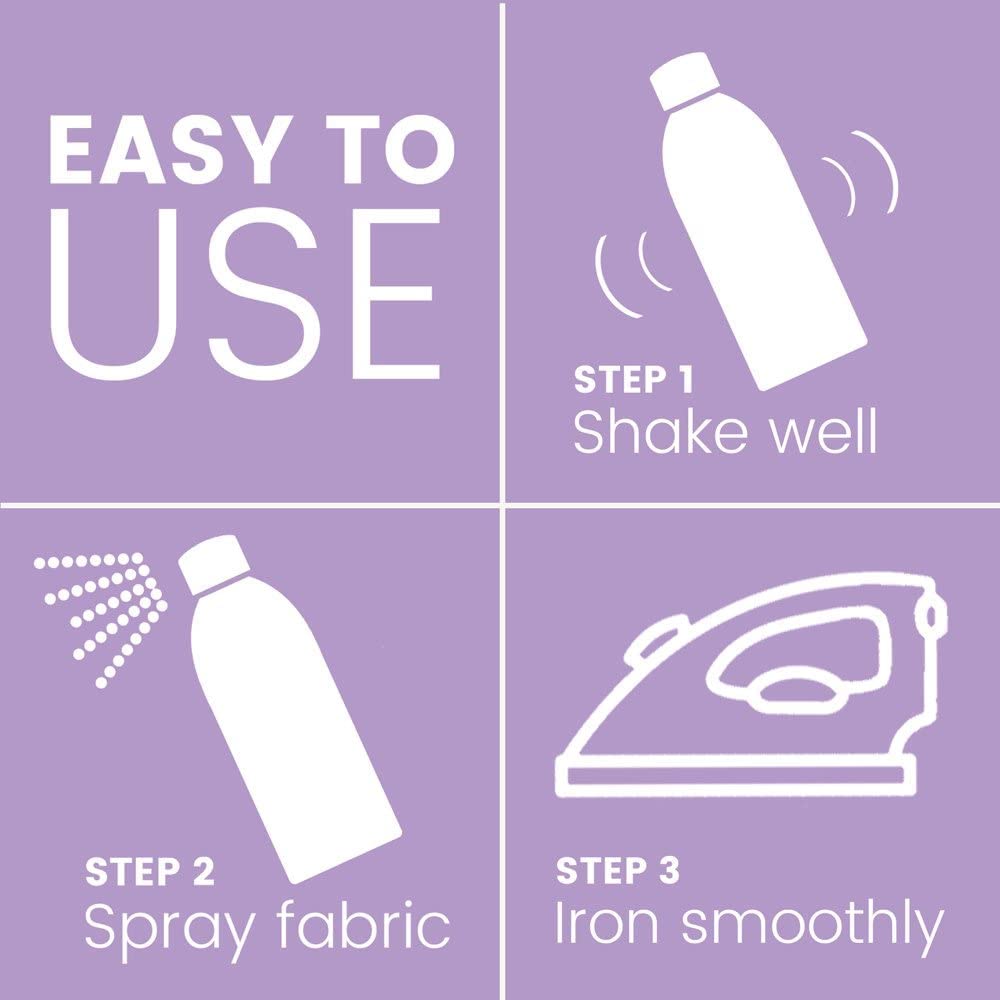 EASY TO USE

STEP 1
Shake well

STEP 2
Spray fabric

STEP 3
Iron smoothly