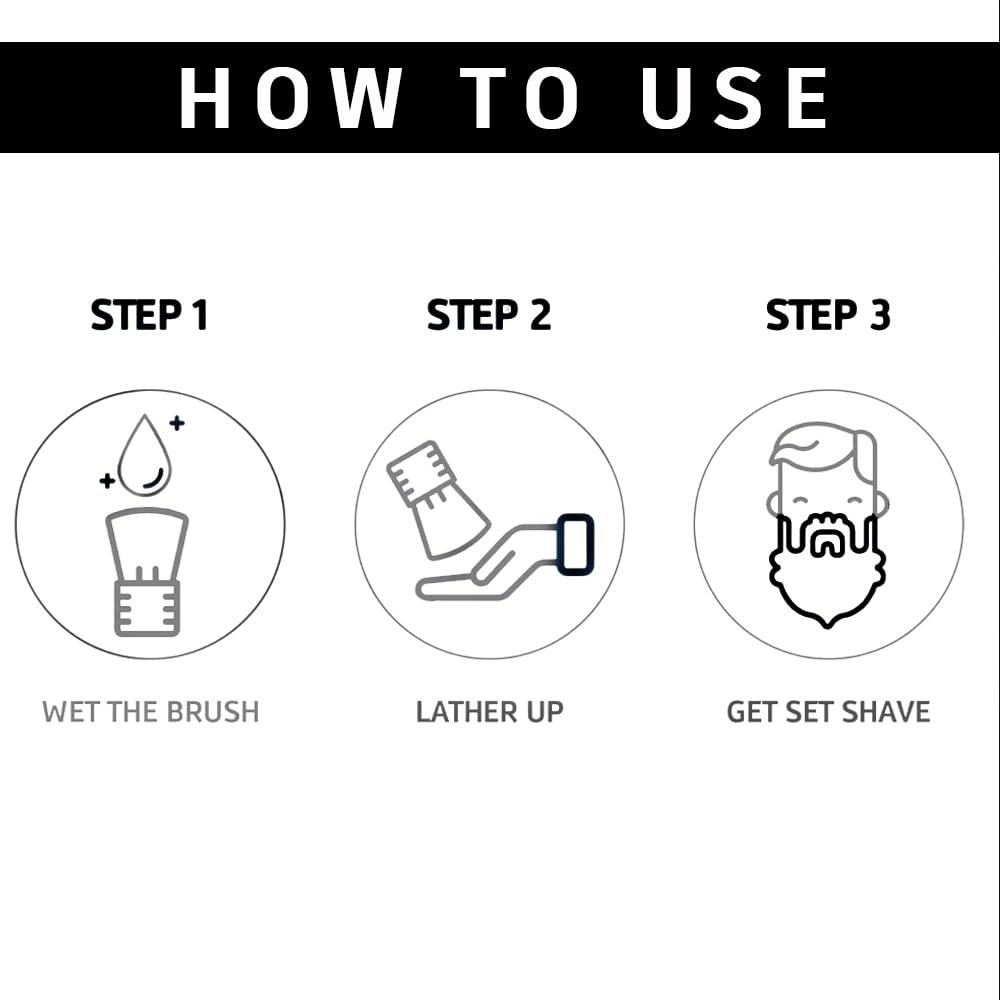 HOW TO USE

STEP 1

WET THE BRUSH

STEP 2

LATHER UP

STEP 3

GET SET SHAVE