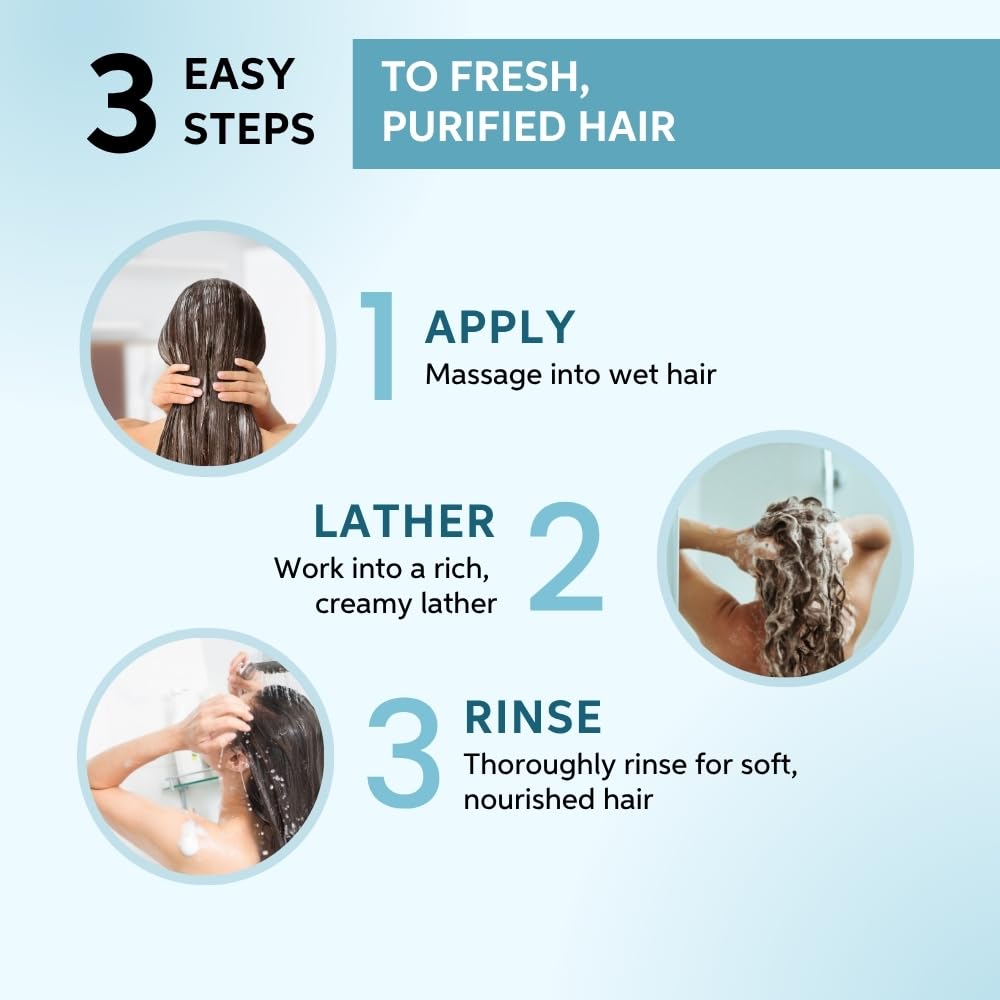 3 EASY STEPS

TO FRESH, PURIFIED HAIR

1 APPLY
Massage into wet hair

LATHER 2
Work into a rich, creamy lather

3 RINSE
Thoroughly rinse for soft, nourished hair